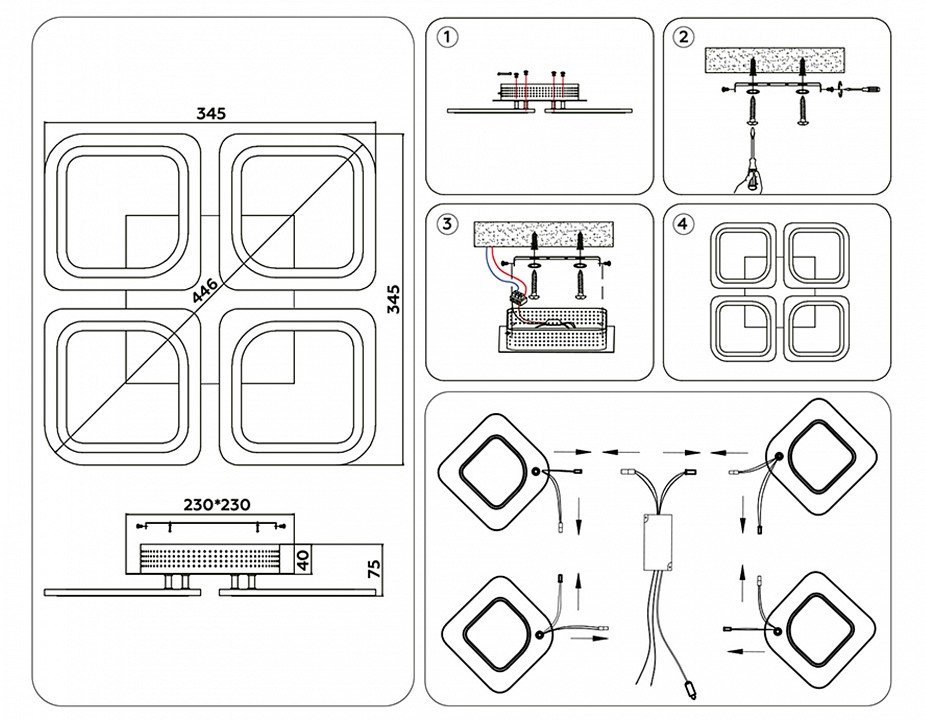 345

446

345

230*230

40

75

1

2

3

4