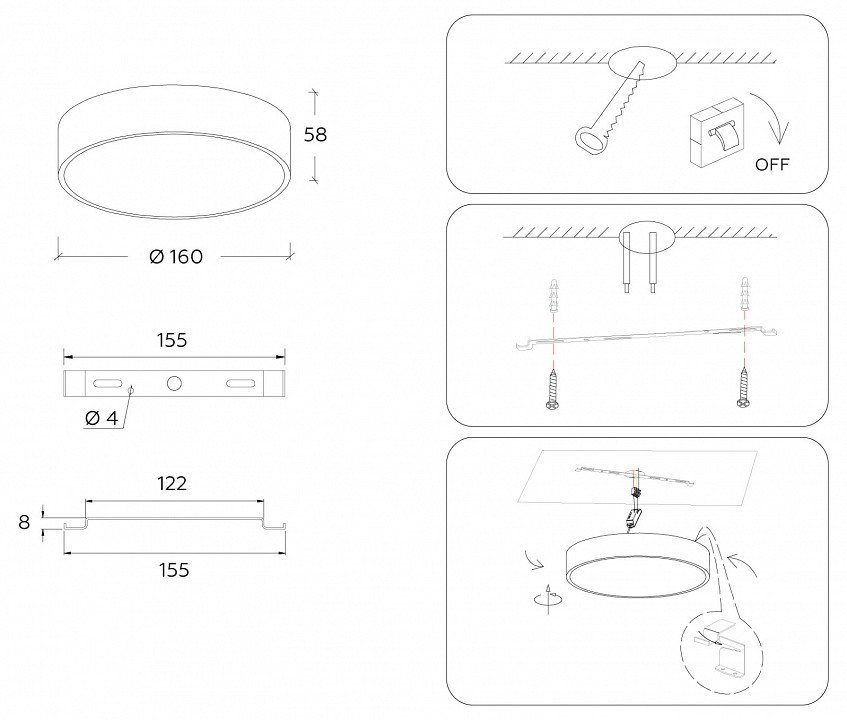 58

Ø 160

155

Ø 4

122

8

155

OFF