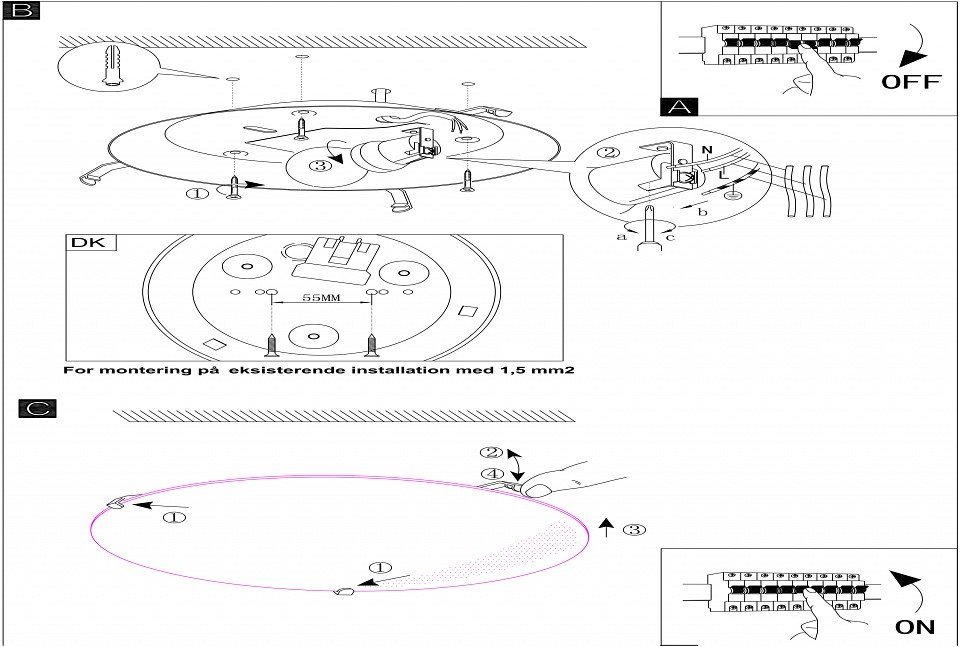 B

OFF

A

③

①

②

N

L

b

a

c

DK

55MM

For montering på eksisterende installation med 1,5 mm2

C

②

④

①

③

①

ON