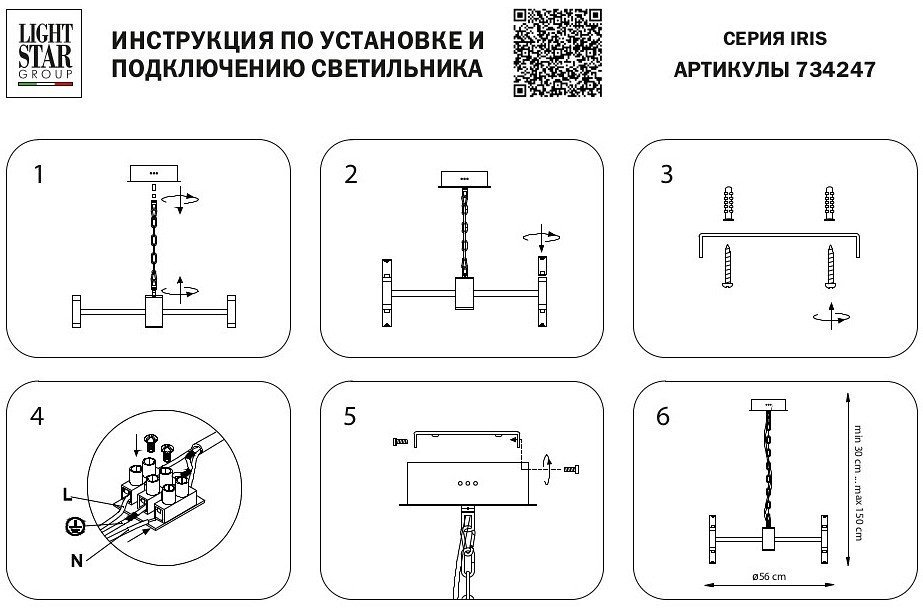 LIGHT STAR GROUP

ИНСТРУКЦИЯ ПО УСТАНОВКЕ И ПОДКЛЮЧЕНИЮ СВЕТИЛЬНИКА

СЕРИЯ IRIS
АРТИКУЛЫ 734247

1

2

3

4

L

N

5

6

min 30 cm ...max 150 cm

ø56 cm