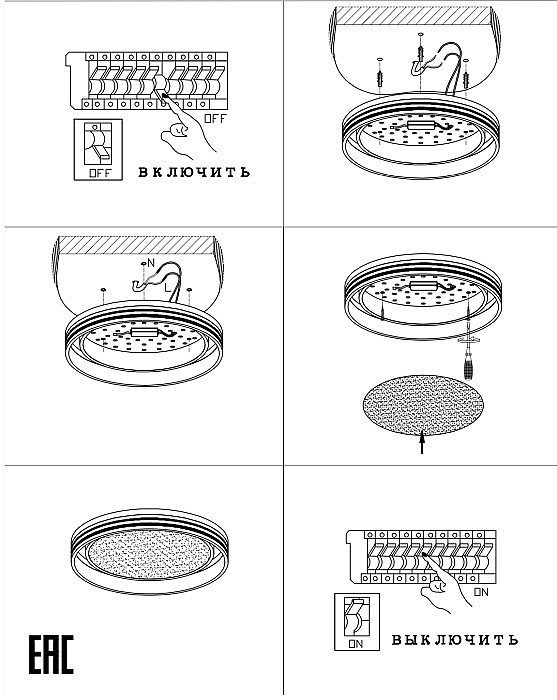 OFF
OFF
ВКЛЮЧИТЬ

N
L

EAC

ON
ON
ВЫКЛЮЧИТЬ