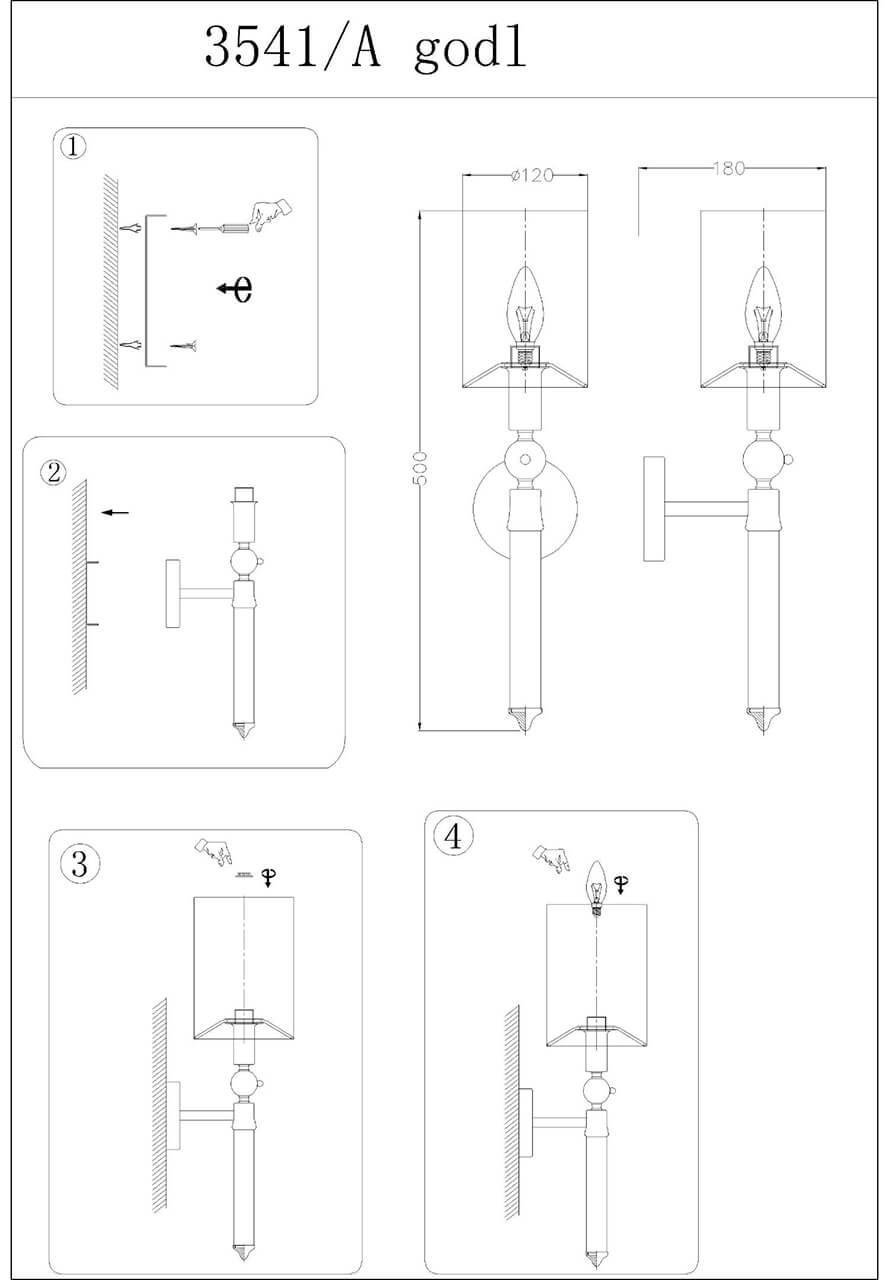 3541/A godl

1

2

ø120

180

500

3

4