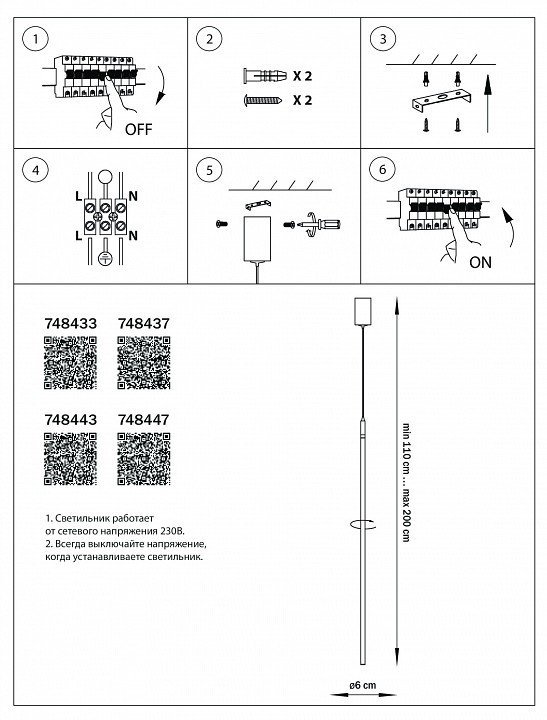 1

OFF

2

X 2

X 2

3

4

L

N

L

N

5

6

ON

748433 748437

748443 748447

1. Светильник работает от сетевого напряжения 230В.
2. Всегда выключайте напряжение, когда устанавливаете светильник.

min 110 cm ... max 200 cm

ø6 cm