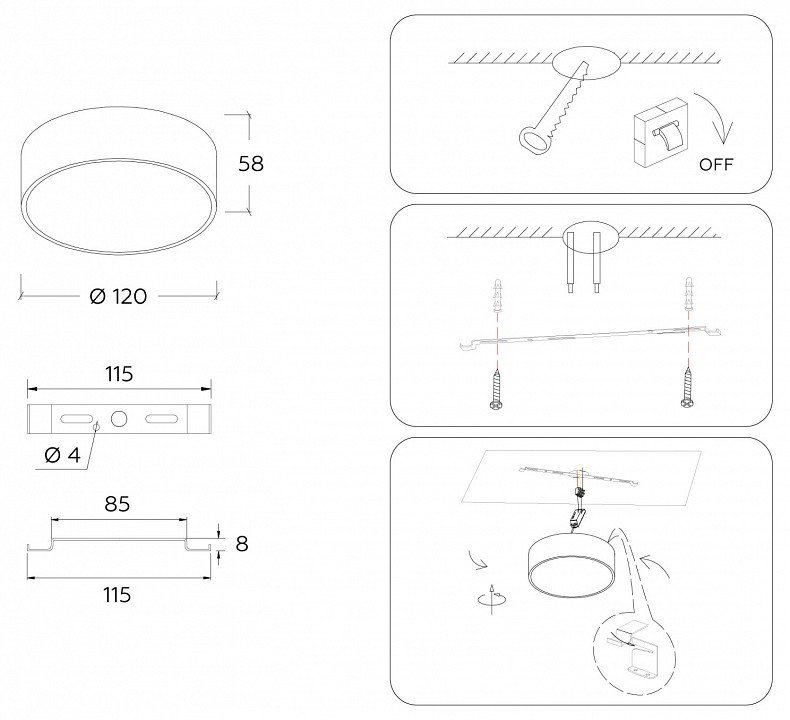 58

Ø 120

115

Ø 4

85

8

115

OFF